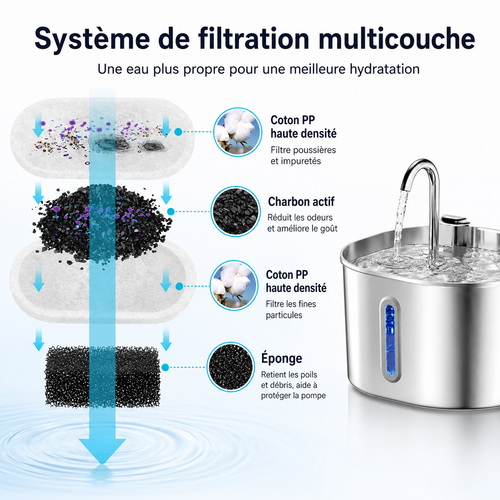 Système de filtration multicouche

Une eau plus propre pour une meilleure hydratation

Coton PP haute densité

Filtre poussières et impuretés

Charbon actif

Réduit les odeurs et améliore le goût

Coton PP haute densité

Filtre les fines particules

Éponge

Retient les poils et débris, aide à protéger la pompe